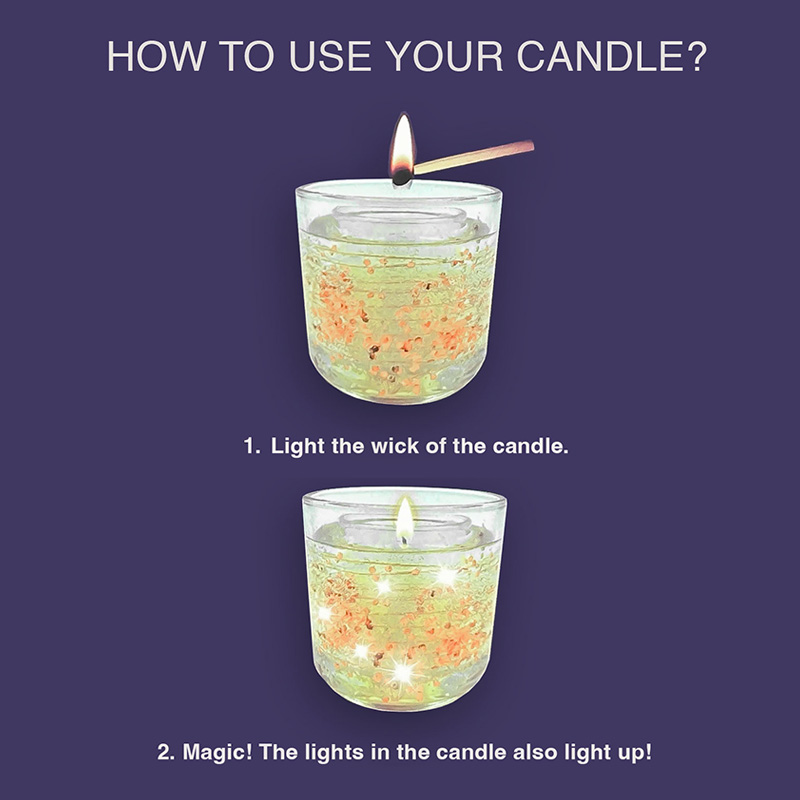 HOW TO USE YOUR CANDLE?

1. Light the wick of the candle.

2. Magic! The lights in the candle also light up!